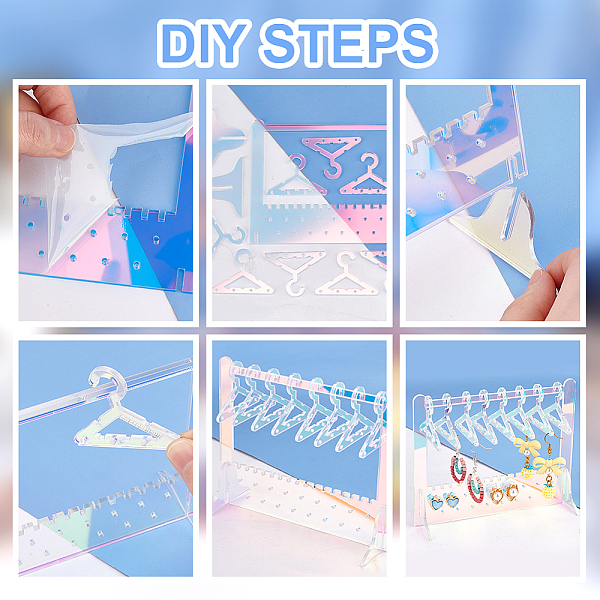 DIY STEPS