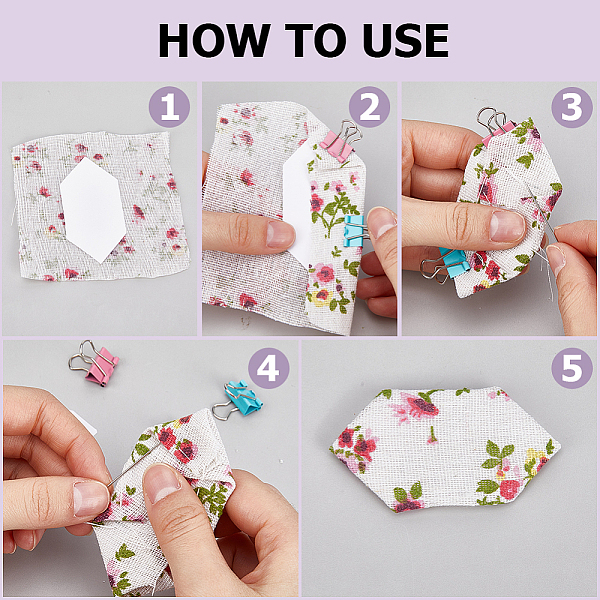 HOW TO USE

1

2

3

4

5