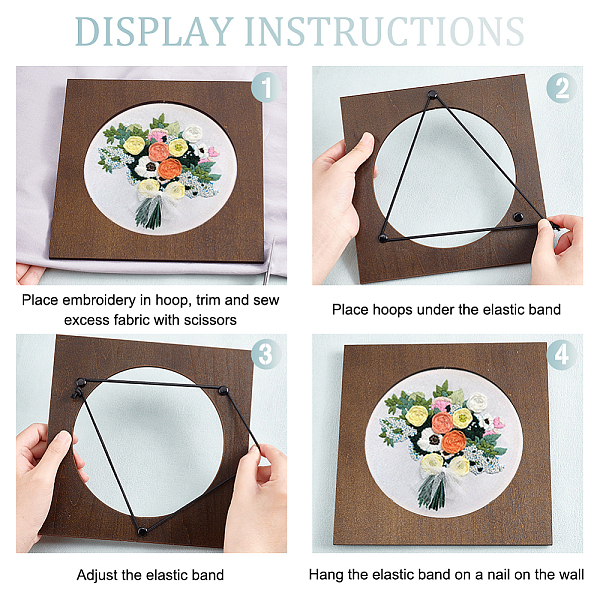 DISPLAY INSTRUCTIONS

1

Place embroidery in hoop, trim and sew excess fabric with scissors

2

Place hoops under the elastic band

3

Adjust the elastic band

4

Hang the elastic band on a nail on the wall