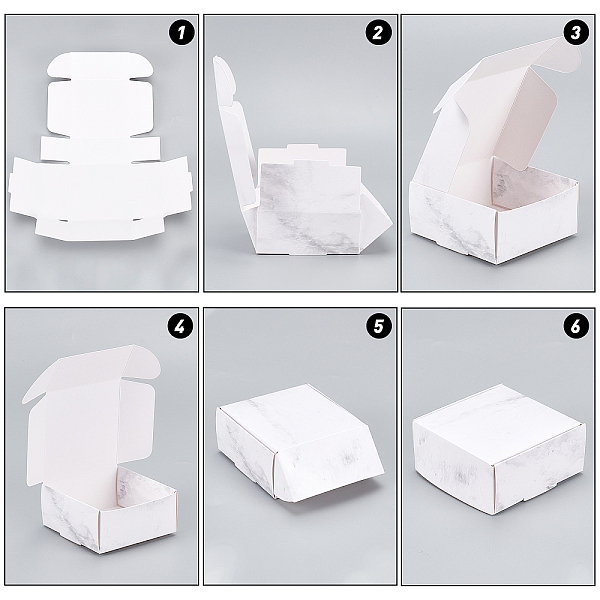 1
2
3
4
5
6