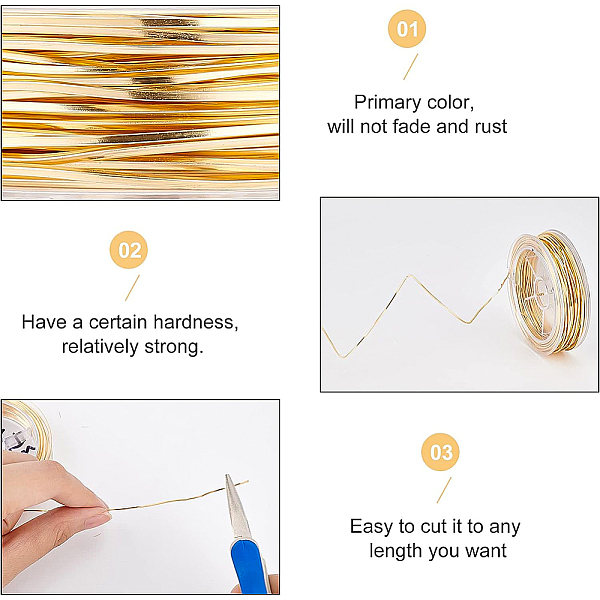 01

Primary color, will not fade and rust

02

Have a certain hardness, relatively strong.

03

Easy to cut it to any length you want