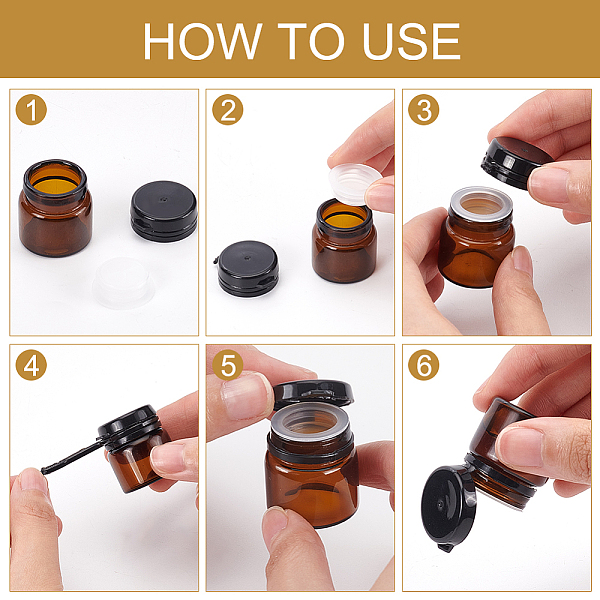 HOW TO USE

1

2

3

4

5

6