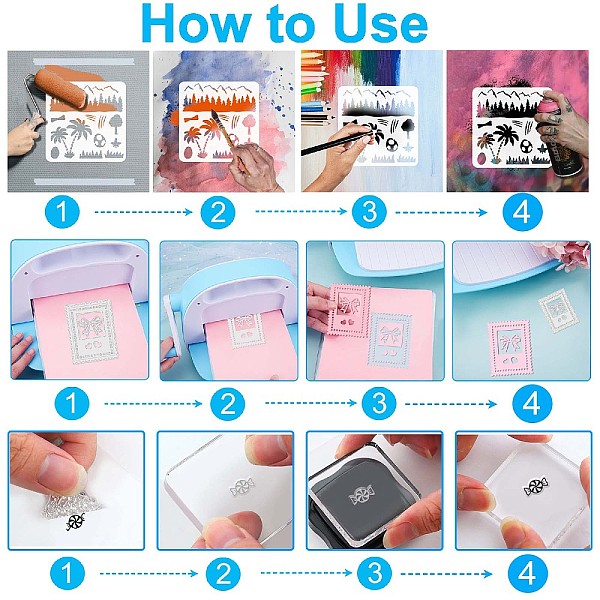 How to Use

1 2 3 4

1 2 3 4

1 2 3 4