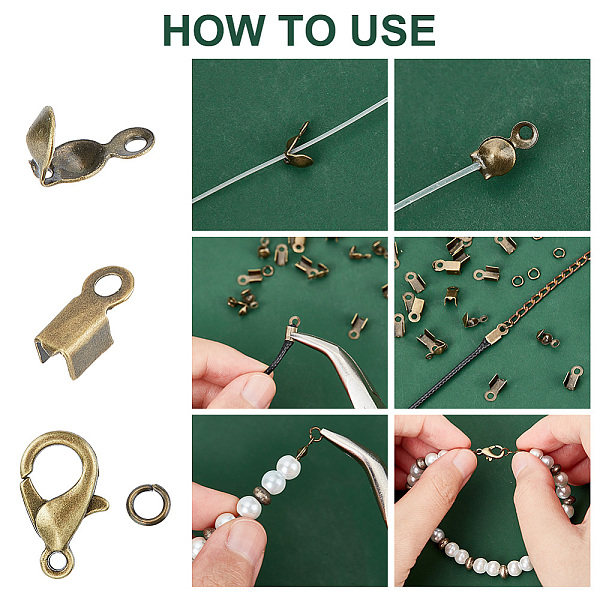 HOW TO USE