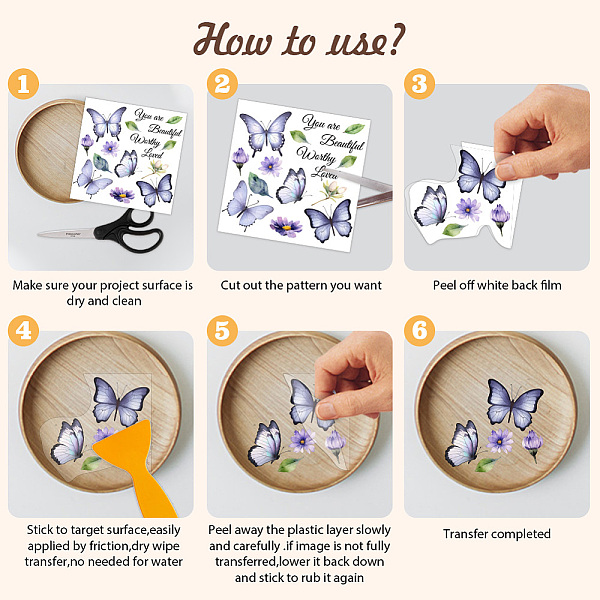 How to use?

1

You are Beautiful Worthy Loved

Make sure your project surface is dry and clean

2

You are Beautiful Worthy Loved

Cut out the pattern you want

3

Peel off white back film

4

Stick to target surface,easily applied by friction,dry wipe transfer,no needed for water

5

Peel away the plastic layer slowly and carefully .if image is not fully transferred,lower it back down and stick to rub it again

6

Transfer completed