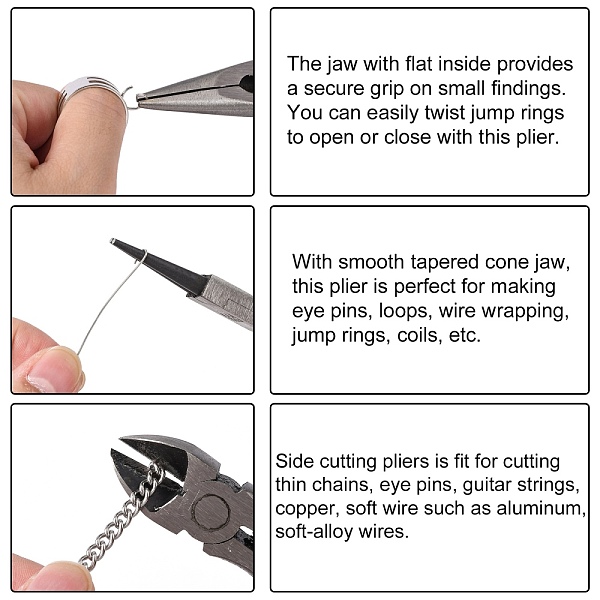 The jaw with flat inside provides a secure grip on small findings. You can easily twist jump rings to open or close with this plier.

With smooth tapered cone jaw, this plier is perfect for making eye pins, loops, wire wrapping, jump rings, coils, etc.

Side cutting pliers is fit for cutting thin chains, eye pins, guitar strings, copper, soft wire such as aluminum, soft-alloy wires.