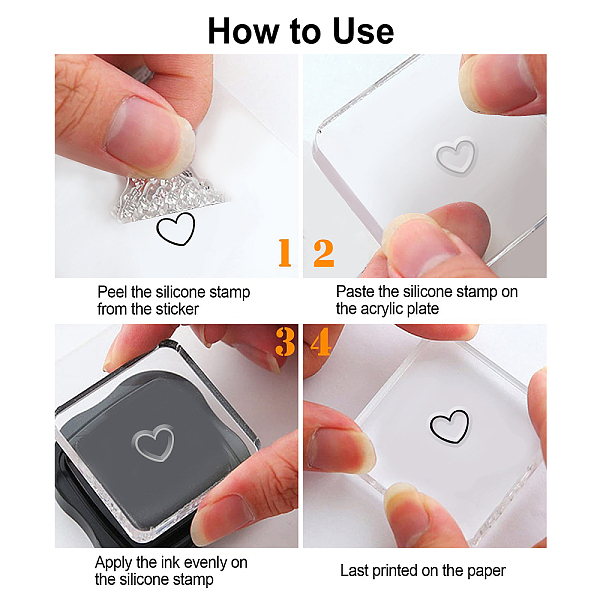 How to Use

1

Peel the silicone stamp from the sticker

2

Paste the silicone stamp on the acrylic plate

3

Apply the ink evenly on the silicone stamp

4

Last printed on the paper