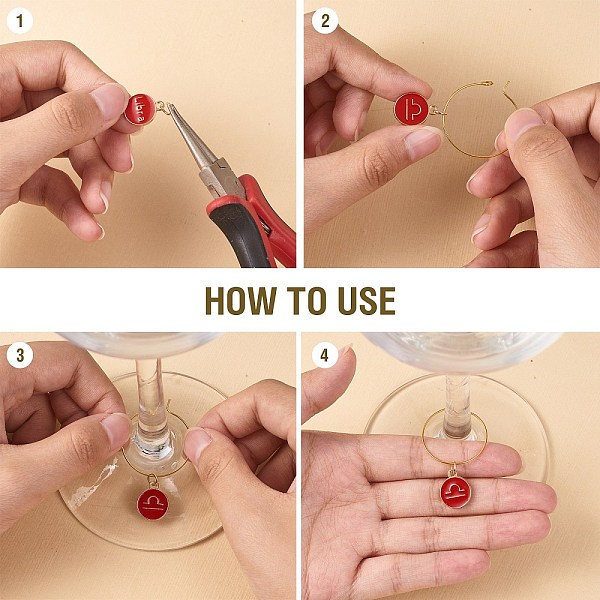 1

Libra

2

HOW TO USE

3

4