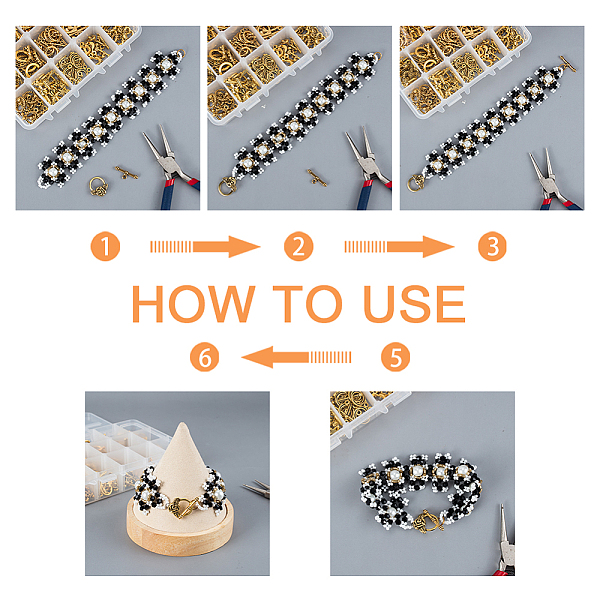 1
2
3
HOW TO USE
6
5