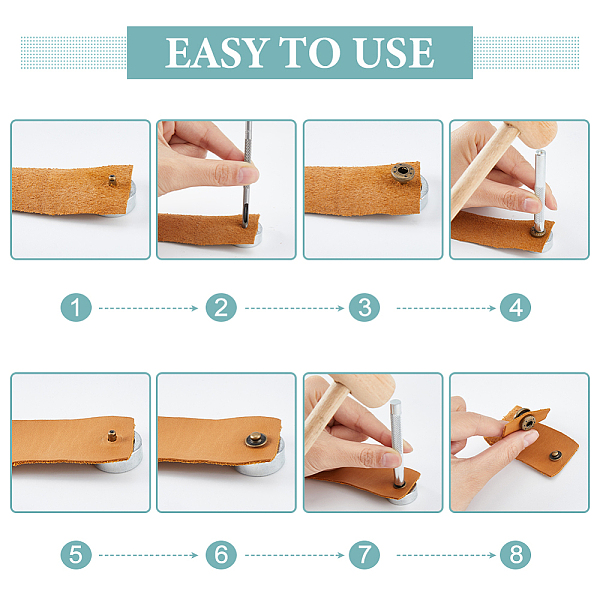 EASY TO USE

1 2 3 4

5 6 7 8