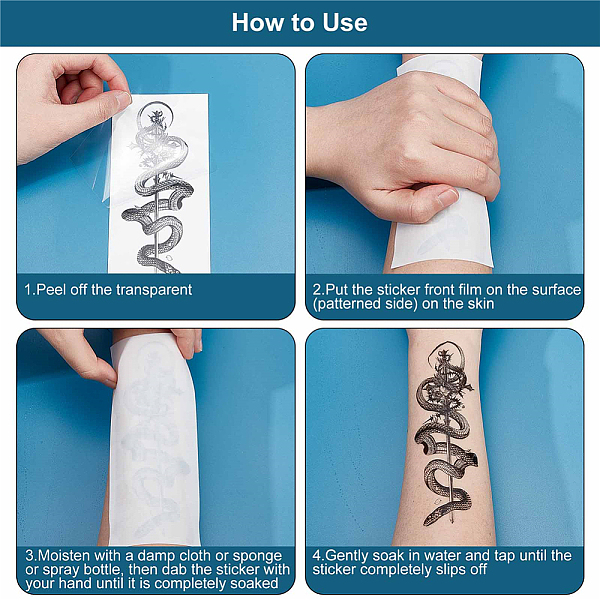 How to Use

1.Peel off the transparent

2.Put the sticker front film on the surface (patterned side) on the skin

3.Moisten with a damp cloth or sponge or spray bottle, then dab the sticker with your hand until it is completely soaked

4.Gently soak in water and tap until the sticker completely slips off