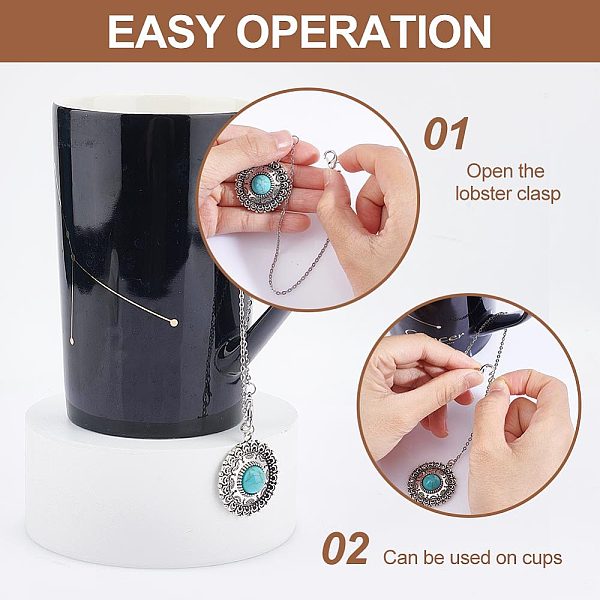 EASY OPERATION

01

Open the lobster clasp

02 Can be used on cups