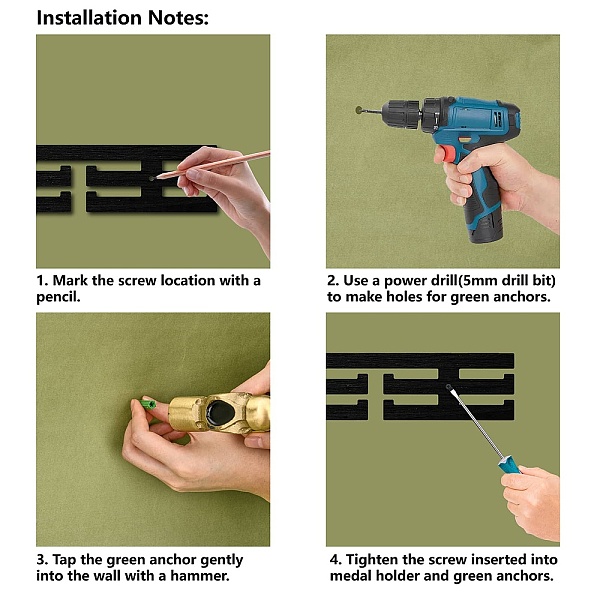 Installation Notes:

1. Mark the screw location with a pencil.

2. Use a power drill(5mm drill bit) to make holes for green anchors.

3. Tap the green anchor gently into the wall with a hammer.

4. Tighten the screw inserted into medal holder and green anchors.