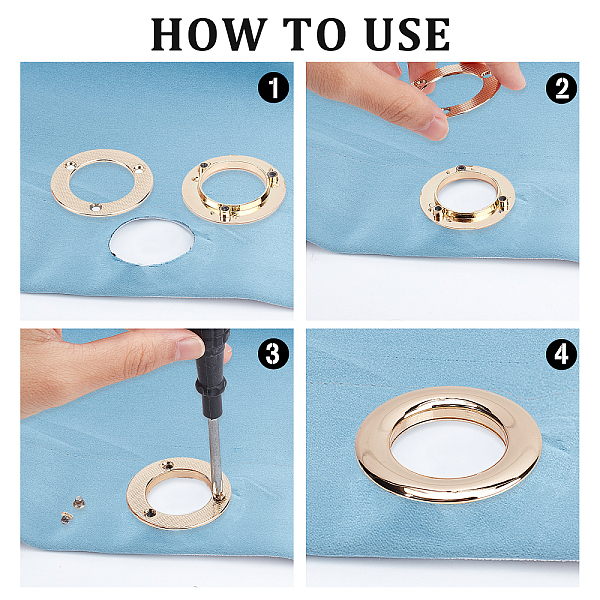 HOW TO USE

1

2

3

4