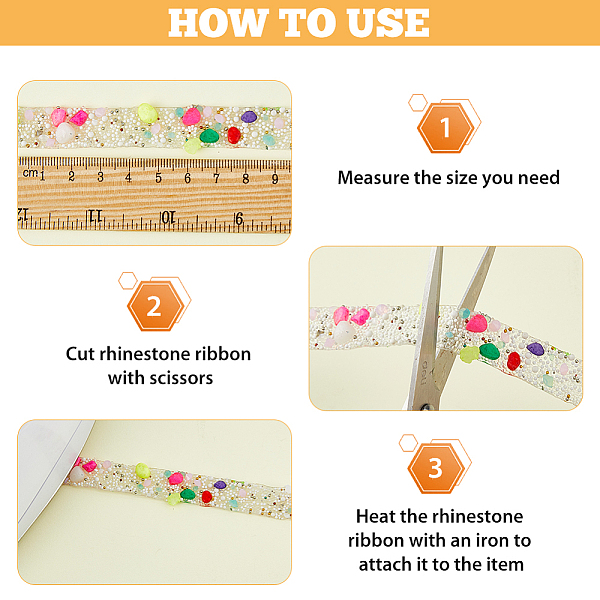 HOW TO USE

cm 1 2 3 4 5 6 7 8 9
12 11 10 9

1
Measure the size you need

2
Cut rhinestone ribbon with scissors

deli

3
Heat the rhinestone ribbon with an iron to attach it to the item