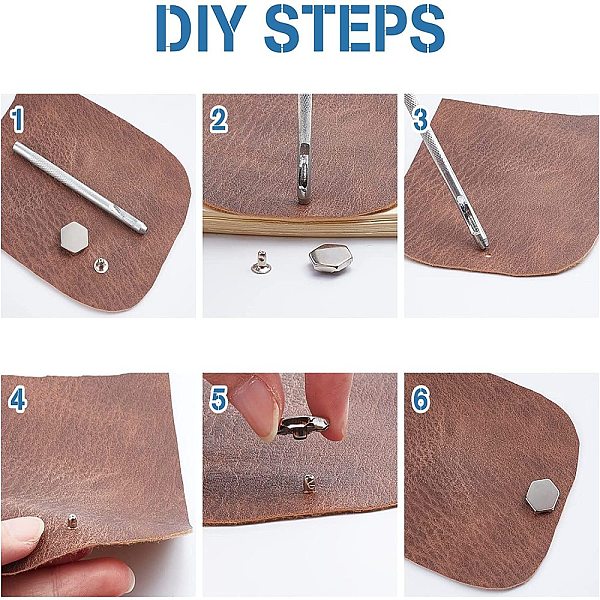 DIY STEPS

1

2

3

4

5

6