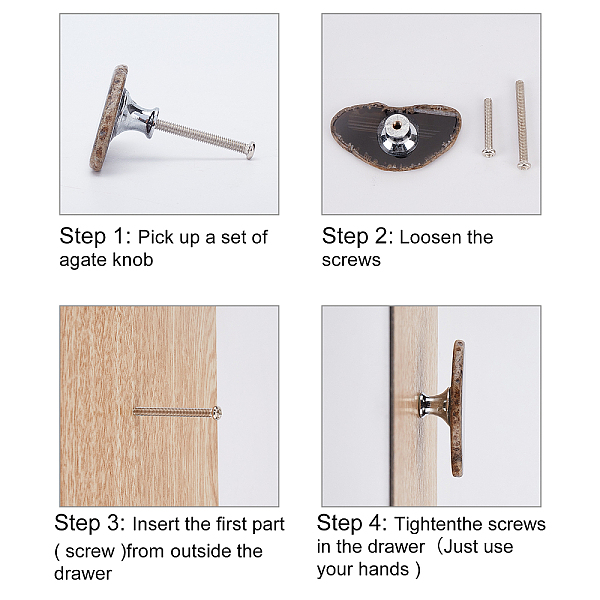 Step 1: Pick up a set of agate knob

Step 2: Loosen the screws

Step 3: Insert the first part ( screw )from outside the drawer

Step 4: Tightenthe screws in the drawer（Just use your hands )