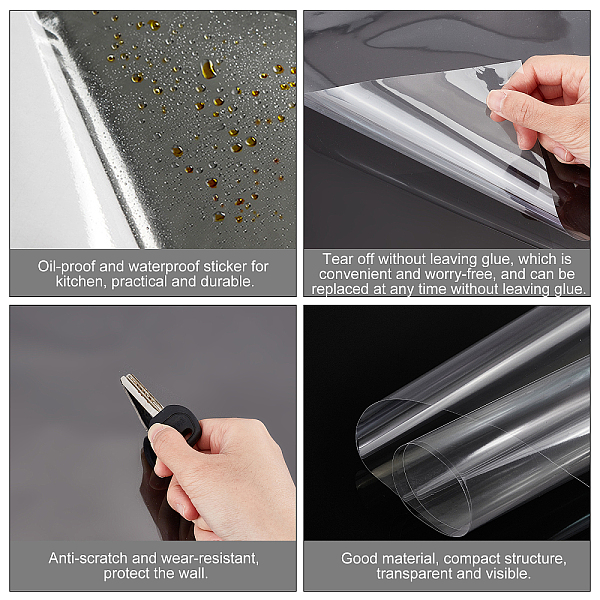 Oil-proof and waterproof sticker for kitchen, practical and durable.

Tear off without leaving glue, which is convenient and worry-free, and can be replaced at any time without leaving glue.

Anti-scratch and wear-resistant, protect the wall.

Good material, compact structure, transparent and visible.