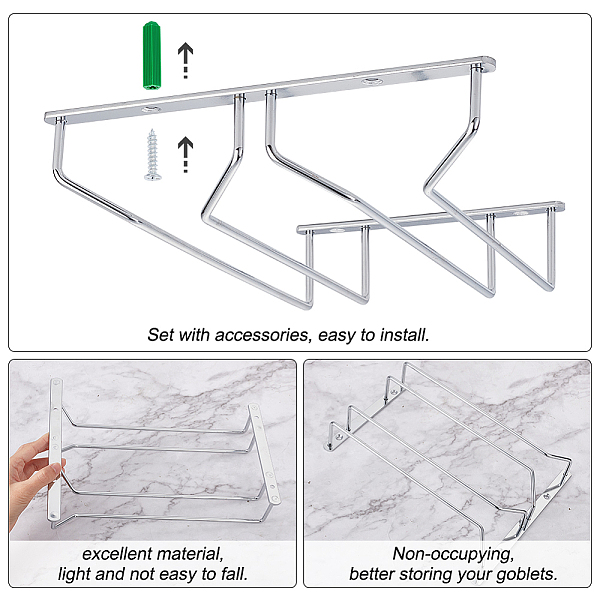 Set with accessories, easy to install.

excellent material,
light and not easy to fall.

Non-occupying,
better storing your goblets.