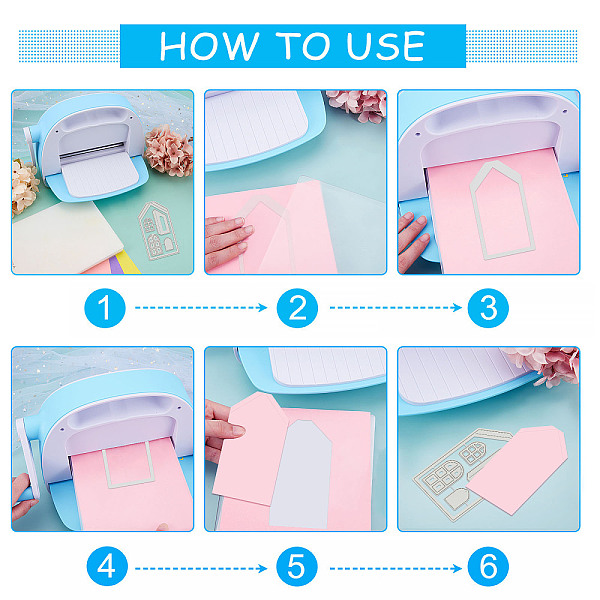 HOW TO USE

1

2

3

4

5

6