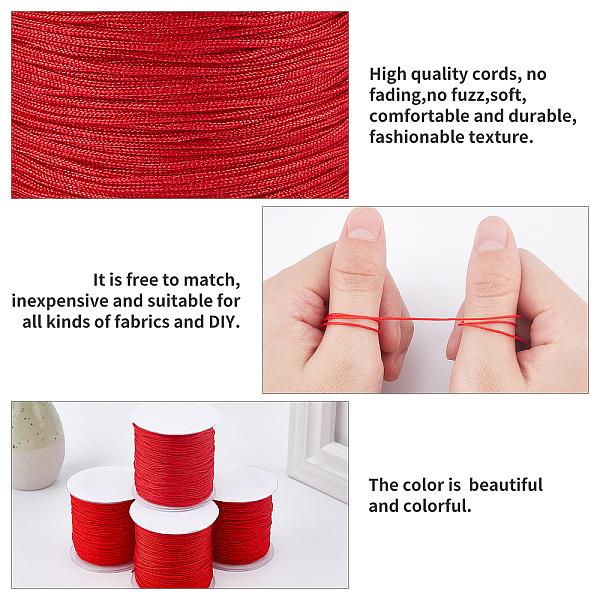 High quality cords, no fading,no fuzz,soft, comfortable and durable, fashionable texture.

It is free to match, inexpensive and suitable for all kinds of fabrics and DIY.

The color is  beautiful and colorful.