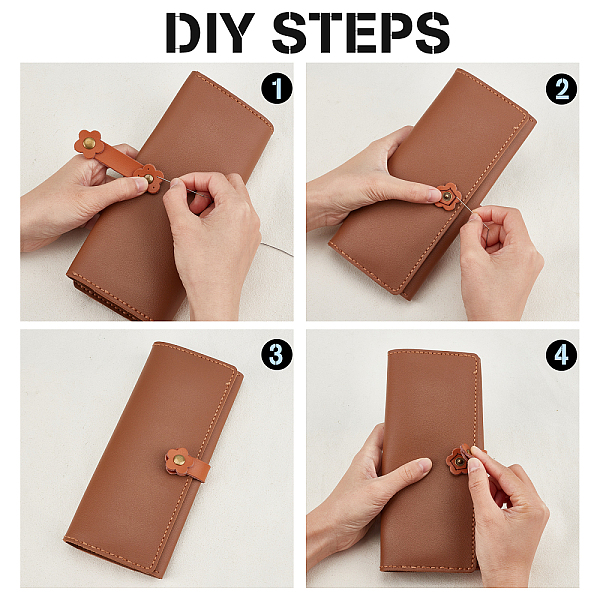 DIY STEPS

1

2

3

4