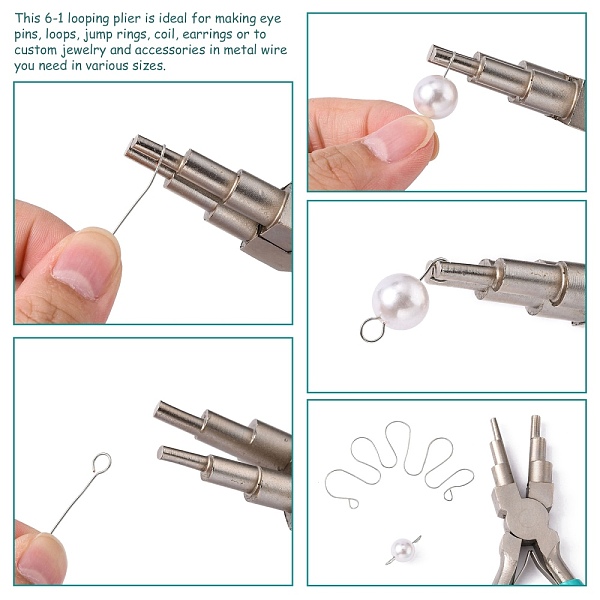 This 6-1 looping plier is ideal for making eye pins, loops, jump rings, coil, earrings or to custom jewelry and accessories in metal wire you need in various sizes.