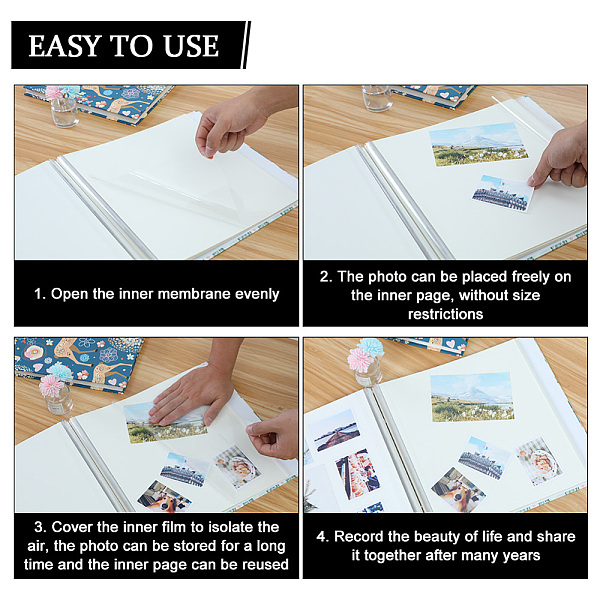 EASY TO USE

1. Open the inner membrane evenly

2. The photo can be placed freely on the inner page, without size restrictions

3. Cover the inner film to isolate the air, the photo can be stored for a long time and the inner page can be reused

4. Record the beauty of life and share it together after many years