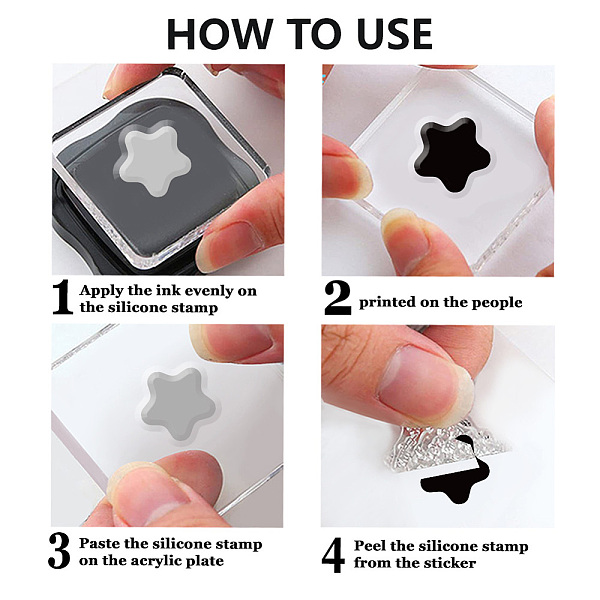 HOW TO USE

1 Apply the ink evenly on the silicone stamp

2 printed on the people

3 Paste the silicone stamp on the acrylic plate

4 Peel the silicone stamp from the sticker