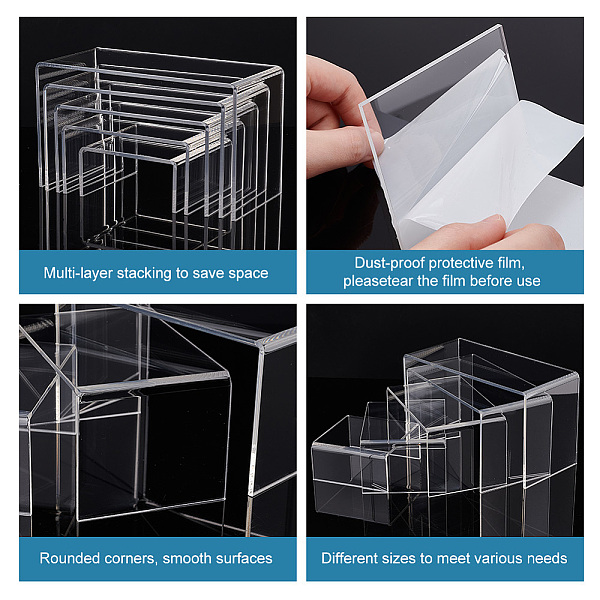 Multi-layer stacking to save space

Dust-proof protective film, pleasetear the film before use

Rounded corners, smooth surfaces

Different sizes to meet various needs