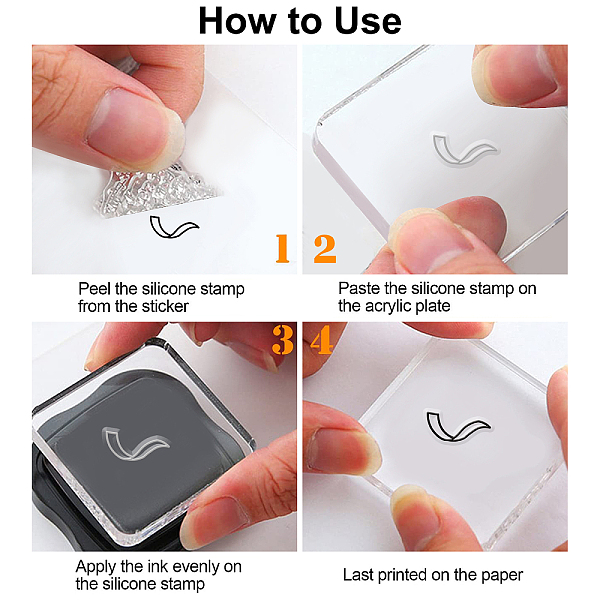 How to Use

1

Peel the silicone stamp from the sticker

2

Paste the silicone stamp on the acrylic plate

3

Apply the ink evenly on the silicone stamp

4

Last printed on the paper