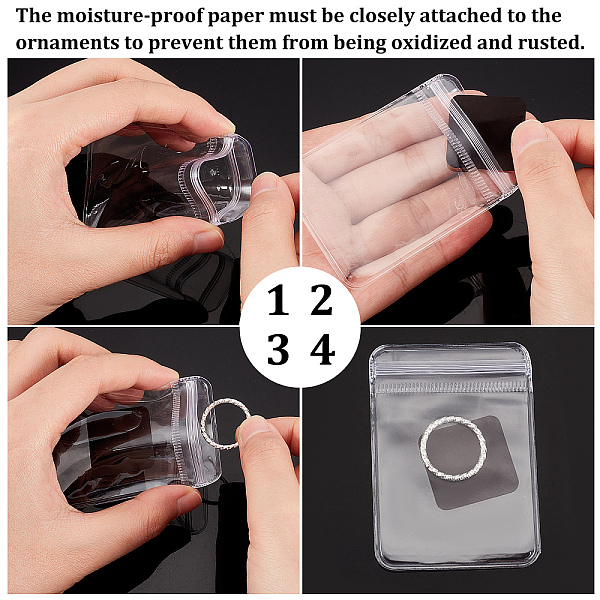 The moisture-proof paper must be closely attached to the ornaments to prevent them from being oxidized and rusted.

1 2
3 4