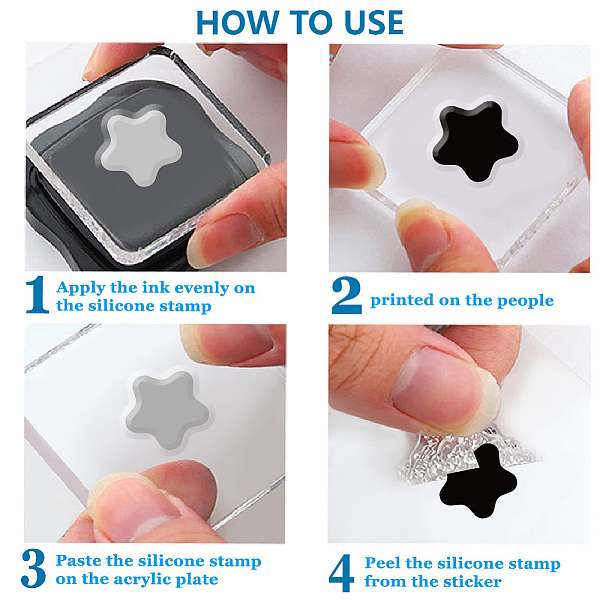 HOW TO USE

1 Apply the ink evenly on the silicone stamp

2 printed on the people

3 Paste the silicone stamp on the acrylic plate

4 Peel the silicone stamp from the sticker