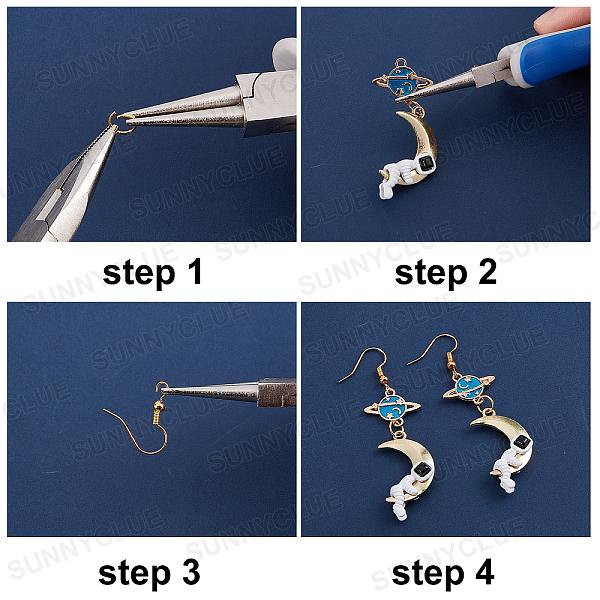 SUNNYCLUE

step 1

step 2

step 3

step 4