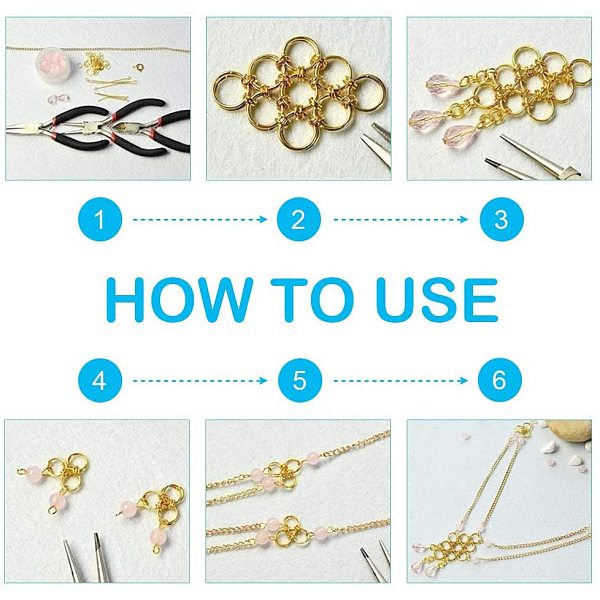 1
2
3

HOW TO USE

4
5
6