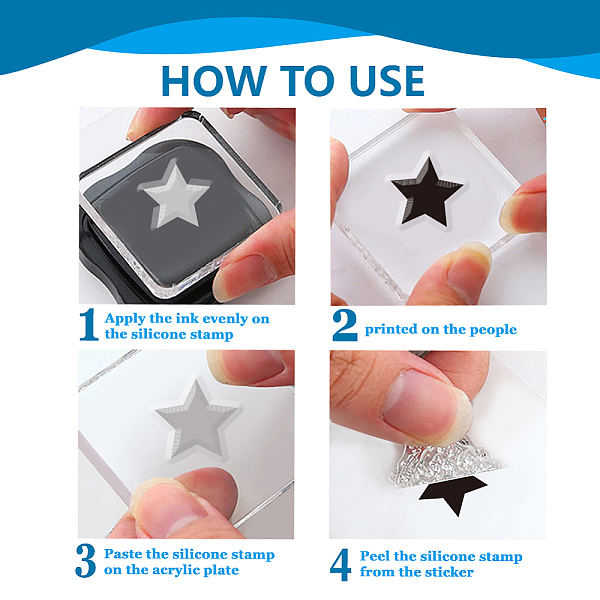 HOW TO USE

1 Apply the ink evenly on the silicone stamp

2 printed on the people

3 Paste the silicone stamp on the acrylic plate

4 Peel the silicone stamp from the sticker