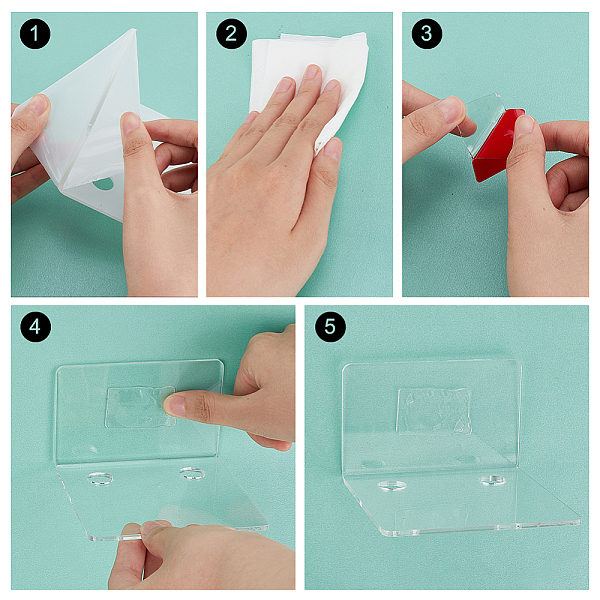 1

2

3

4

5