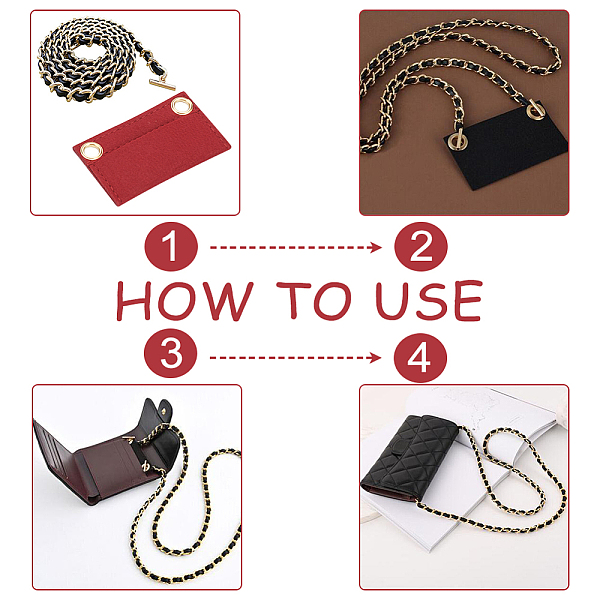 1
2
HOW TO USE
3
4