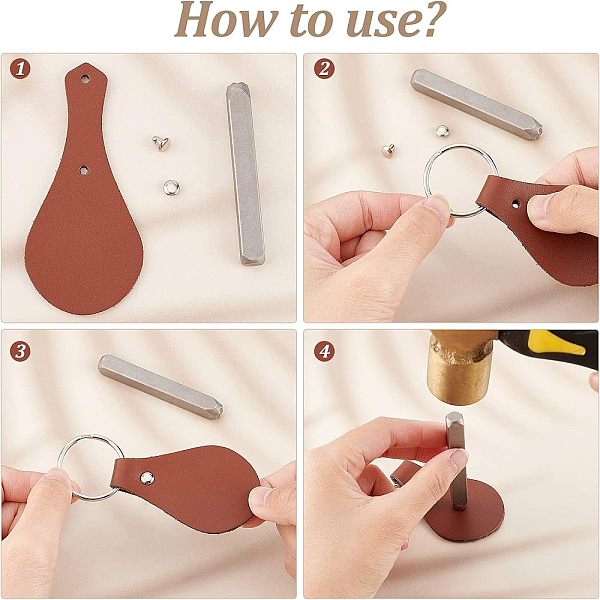 How to use?

1

2

3

4