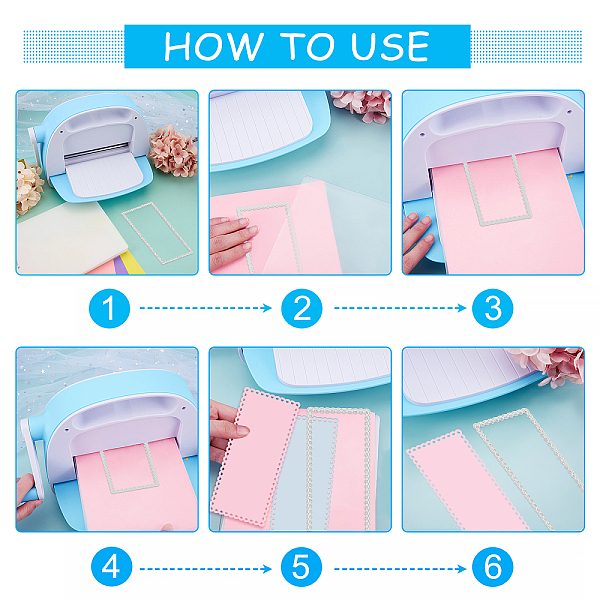 HOW TO USE

1

2

3

4

5

6