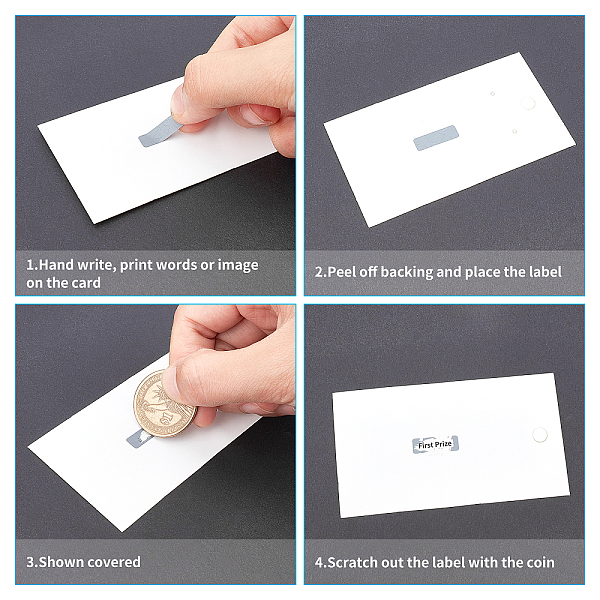 1.Hand write, print words or image on the card

2.Peel off backing and place the label

3.Shown covered

First Prize

4.Scratch out the label with the coin