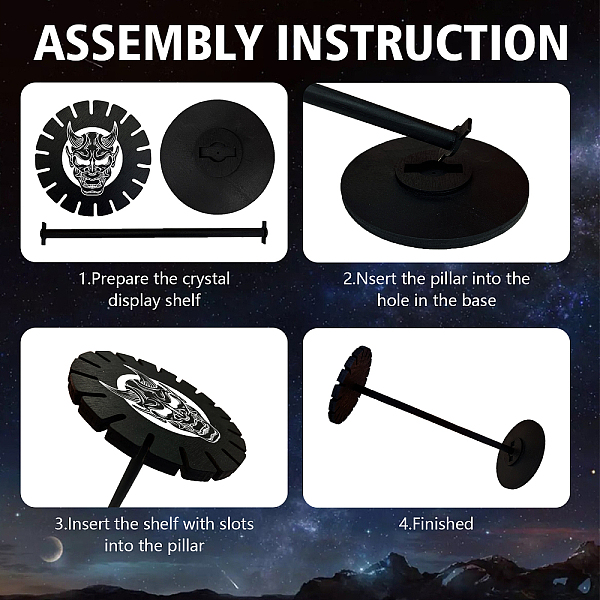 ASSEMBLY INSTRUCTION

1.Prepare the crystal display shelf

2.Nsert the pillar into the hole in the base

3.Insert the shelf with slots into the pillar

4.Finished