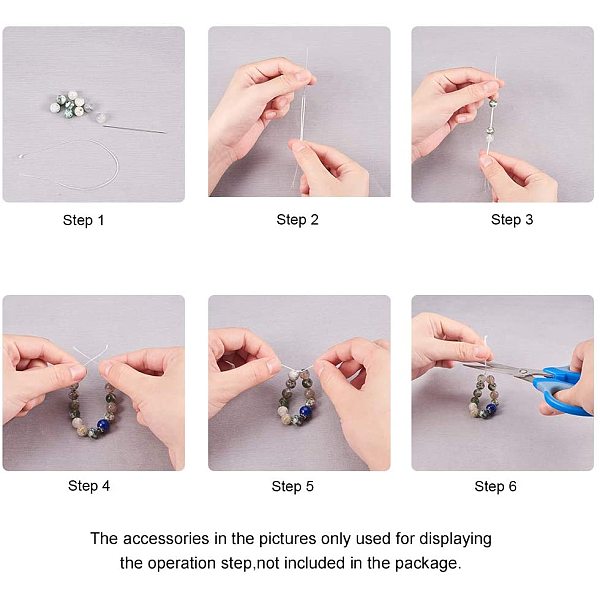 Step 1

Step 2

Step 3

Step 4

Step 5

Step 6

The accessories in the pictures only used for displaying the operation step,not included in the package.