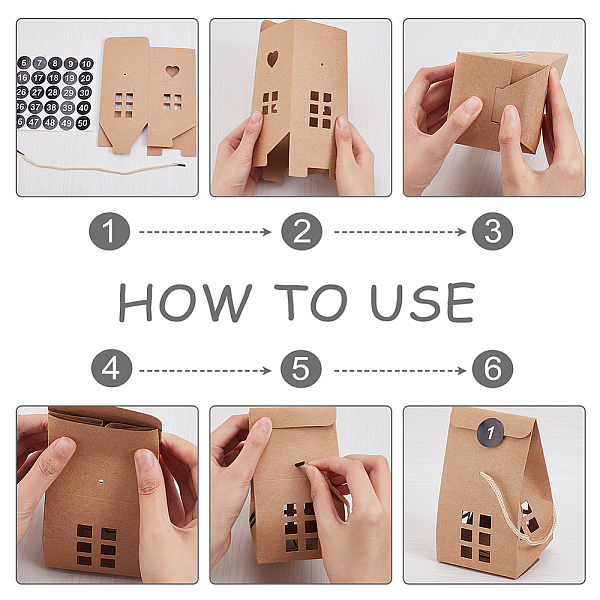 6 7 8 9 10
16 17 18 19 20
26 27 28 29 30
36 37 38 39 40
6 47 48 49 50

1 2 3

HOW TO USE

4 5 6

1