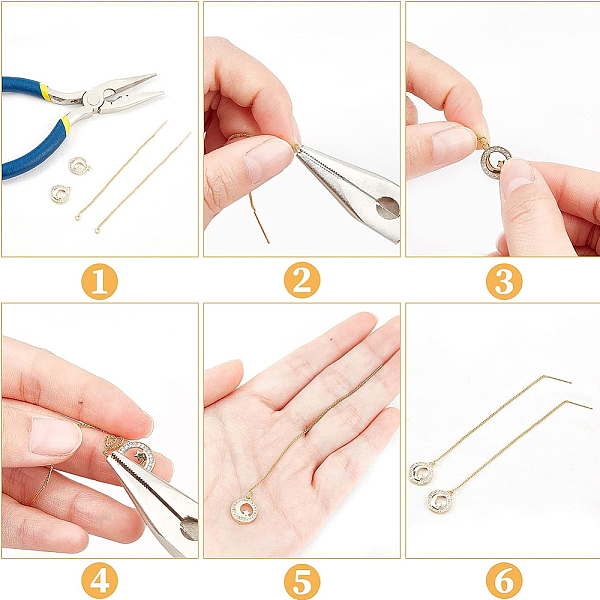 1

2

3

4

5

6