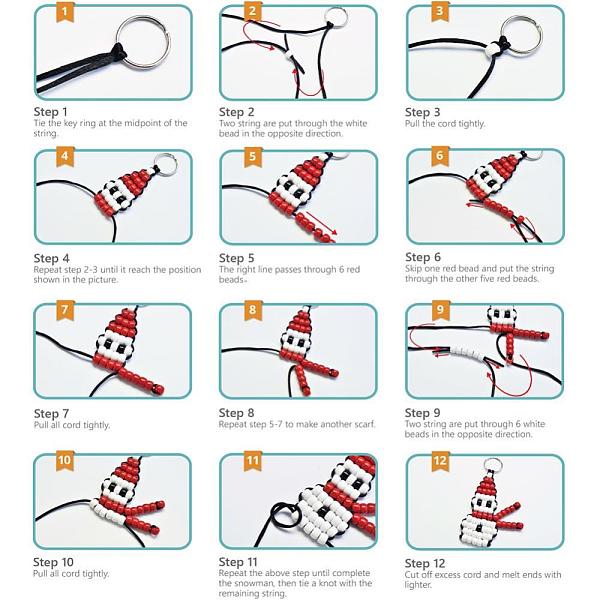 1

Step 1
Tie the key ring at the midpoint of the string.

2

Step 2
Two string are put through the white bead in the opposite direction.

3

Step 3
Pull the cord tightly.

4

Step 4
Repeat step 2-3 until it reach the position shown in the picture.

5

Step 5
The right line passes through 6 red beads。

6

Step 6
Skip one red bead and put the string through the other five red beads.

7

Step 7
Pull all cord tightly.

8

Step 8
Repeat step 5-7 to make another scarf.

9

Step 9
Two string are put through 6 white beads in the opposite direction.

10

Step 10
Pull all cord tightly.

11

Step 11
Repeat the above step until complete the snowman, then tie a knot with the remaining string.

12

Step 12
Cut off excess cord and melt ends with lighter.