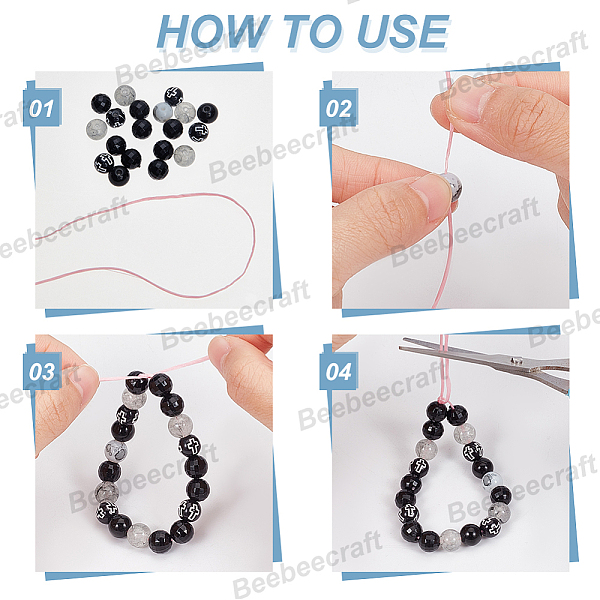 HOW TO USE

01

02

03

04

Beebeecraft