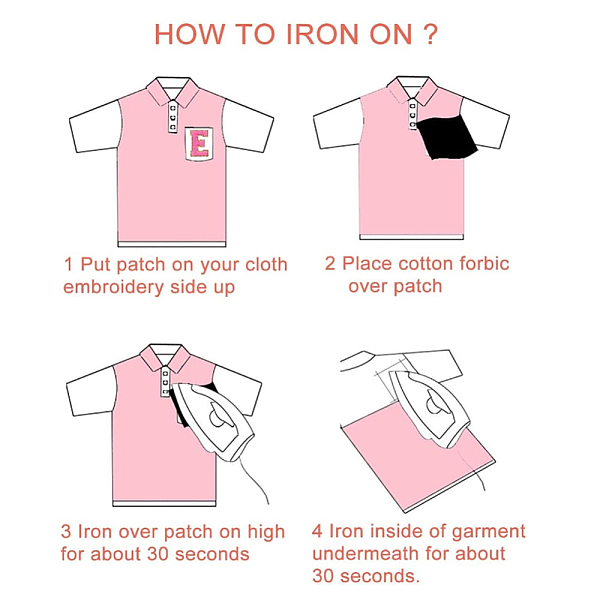 HOW TO IRON ON ?

E

1 Put patch on your cloth embroidery side up

2 Place cotton forbic over patch

3 Iron over patch on high for about 30 seconds

4 Iron inside of garment undermeath for about 30 seconds.