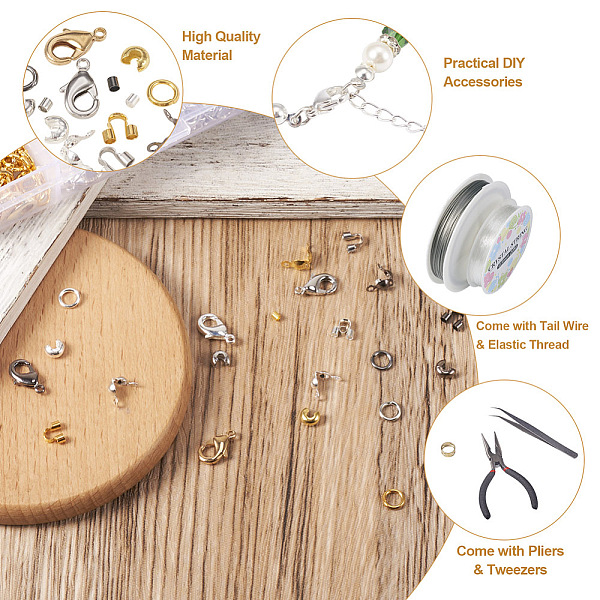 High Quality Material

Practical DIY Accessories

CRYSTAL STRING

Come with Tail Wire & Elastic Thread

Come with Pliers & Tweezers