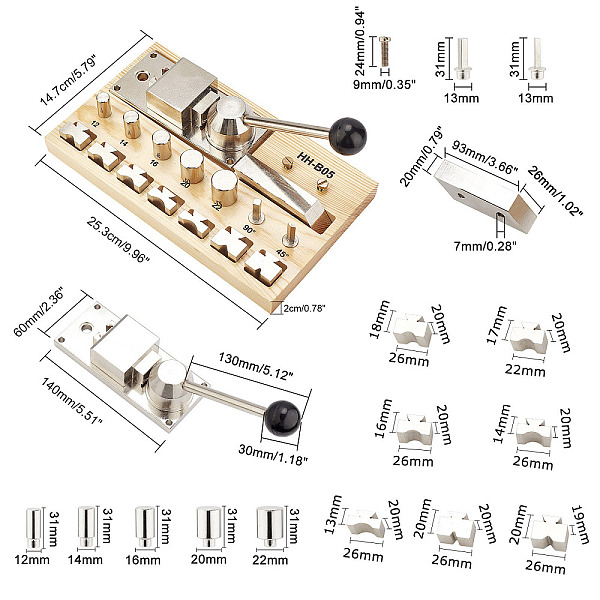 14.7cm/5.79"
12
14
16
20
22
90°
45°
HH-B05
25.3cm/9.96"
2cm/0.78"
24mm/0.94"
9mm/0.35"
31mm
13mm
31mm
13mm
20mm/0.79"
93mm/3.66"
26mm/1.02"
7mm/0.28"
60mm/2.36"
140mm/5.51"
130mm/5.12"
30mm/1.18"
18mm
20mm
26mm
17mm
20mm
22mm
16mm
20mm
26mm
14mm
20mm
26mm
31mm
12mm
31mm
14mm
31mm
16mm
31mm
20mm
31mm
22mm
13mm
20mm
26mm
20mm
20mm
26mm
20mm
19mm
26mm